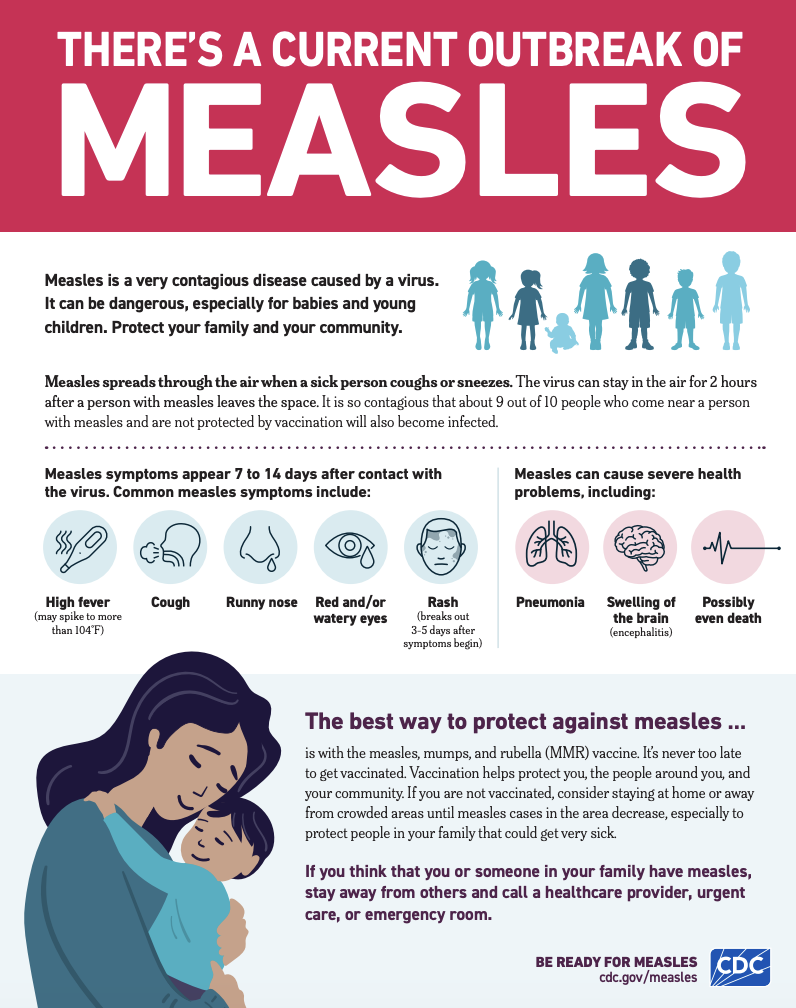 THERE'S A CURRENT OUTBREAK OF
MEASLES

Measles is a very contagious disease caused by a virus. It can be dangerous, especially for babies and young children. Protect your family and your community.

Measles spreads through the air when a sick person coughs or sneezes. The virus can stay in the air for 2 hours after a person with measles leaves the space. It is so contagious that about 9 out of 10 people who come near a person with measles and are not protected by vaccination will also become infected.

Measles symptoms appear 7 to 14 days after contact with the virus. Common measles symptoms include:

High fever (may spike to more than 104°F)

Cough

Runny nose

Red and/or watery eyes

Rash (breaks out 3-5 days after symptoms begin)

Measles can cause severe health problems, including:

Pneumonia

Swelling of the brain (encephalitis)

Possibly even death

The best way to protect against measles ...

is with the measles, mumps, and rubella (MMR) vaccine. It's never too late to get vaccinated. Vaccination helps protect you, the people around you, and your community. If you are not vaccinated, consider staying at home or away from crowded areas until measles cases in the area decrease, especially to protect people in your family that could get very sick.

If you think that you or someone in your family have measles, stay away from others and call a healthcare provider, urgent care, or emergency room.

BE READY FOR MEASLES
cdc.gov/measles
CDC